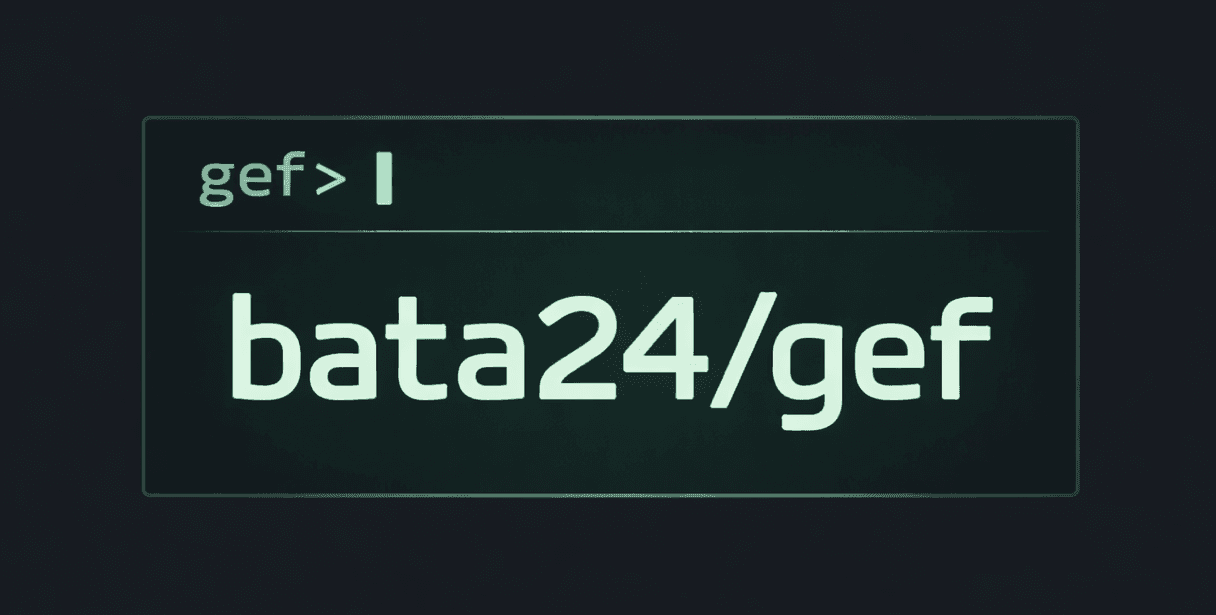 gef>

bata24/gef